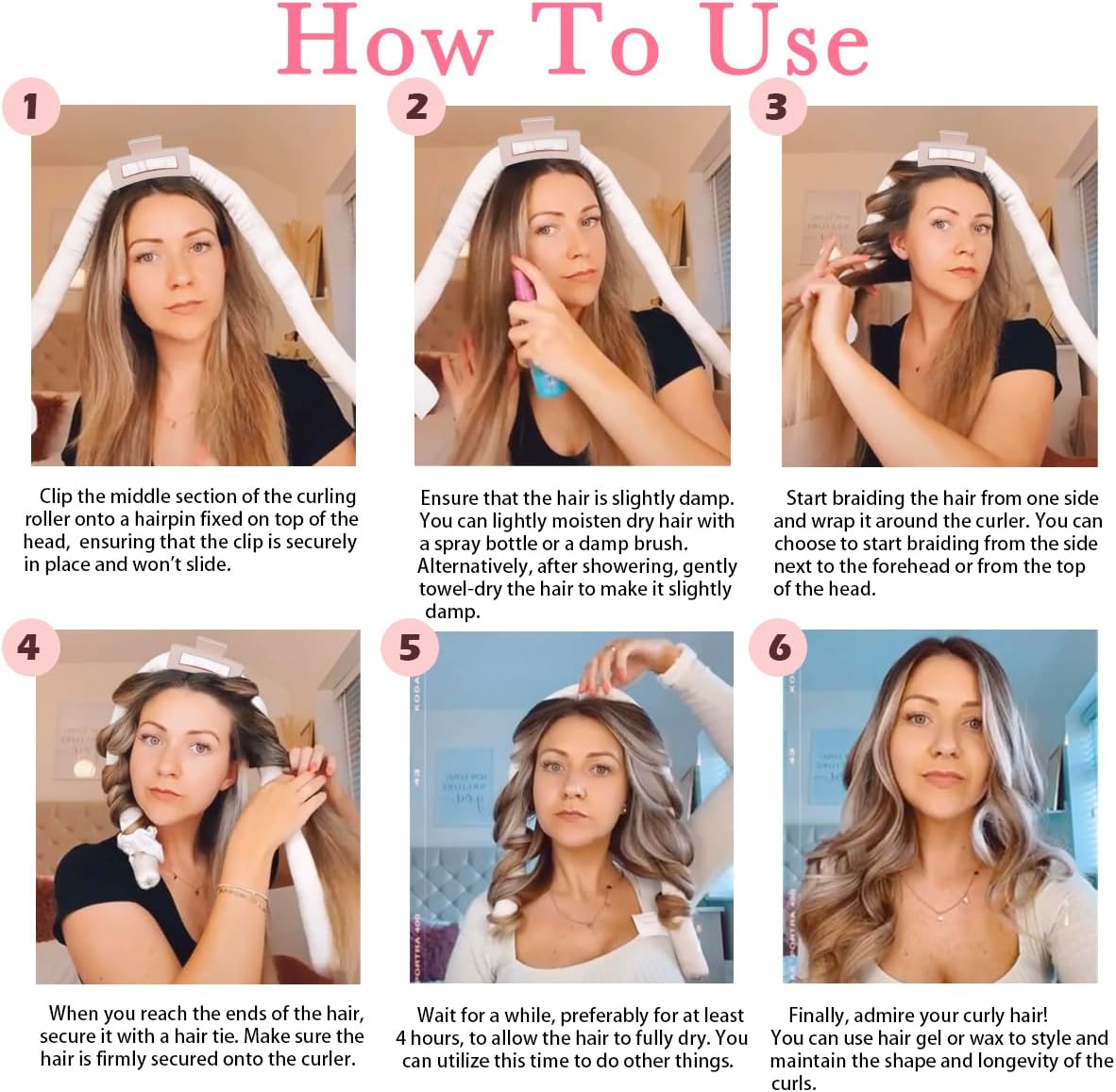 How To Use

1

Clip the middle section of the curling roller onto a hairpin fixed on top of the head, ensuring that the clip is securely in place and won't slide.

2

Ensure that the hair is slightly damp. You can lightly moisten dry hair with a spray bottle or a damp brush. Alternatively, after showering, gently towel-dry the hair to make it slightly damp.

3

Start braiding the hair from one side and wrap it around the curler. You can choose to start braiding from the side next to the forehead or from the top of the head.

4

When you reach the ends of the hair, secure it with a hair tie. Make sure the hair is firmly secured onto the curler.

5

Wait for a while, preferably for at least 4 hours, to allow the hair to fully dry. You can utilize this time to do other things.

6

Finally, admire your curly hair! You can use hair gel or wax to style and maintain the shape and longevity of the curls.